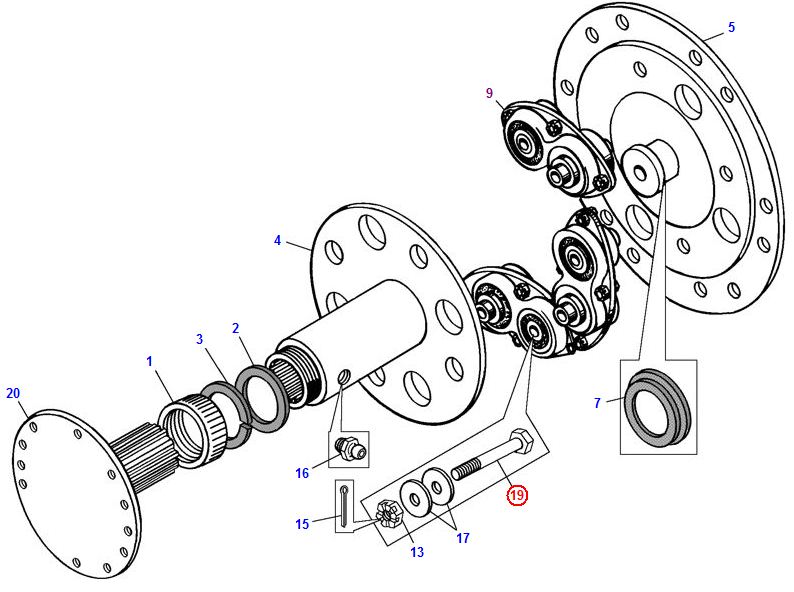 5
9
4
3
2
1
20
7
16
19
15
13
17