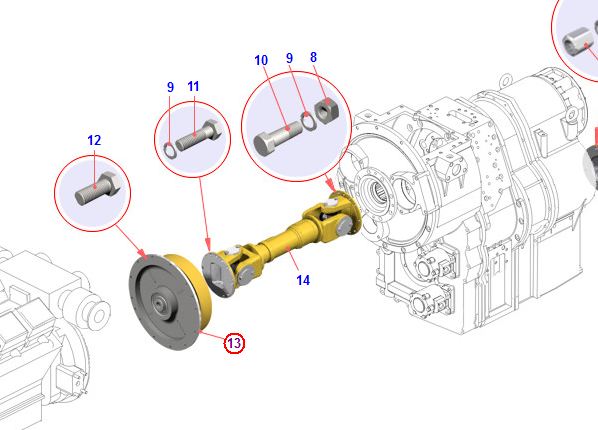 10
9
8
9
11
12
14
13